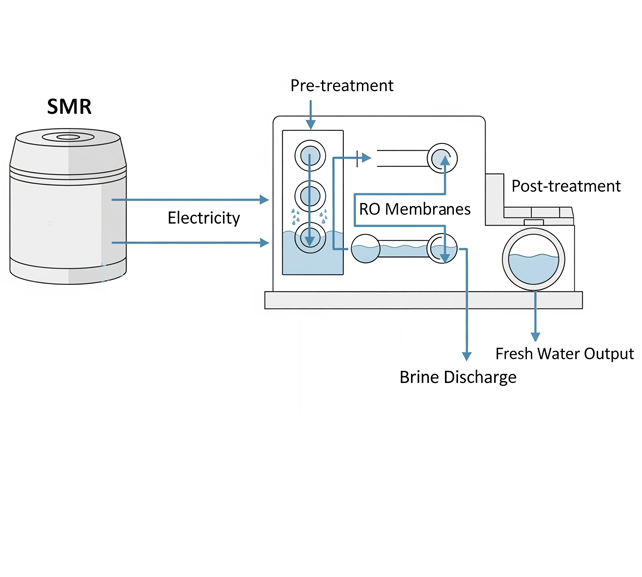 SMR

Pre-treatment

Electricity

RO Membranes

Post-treatment

Fresh Water Output

Brine Discharge